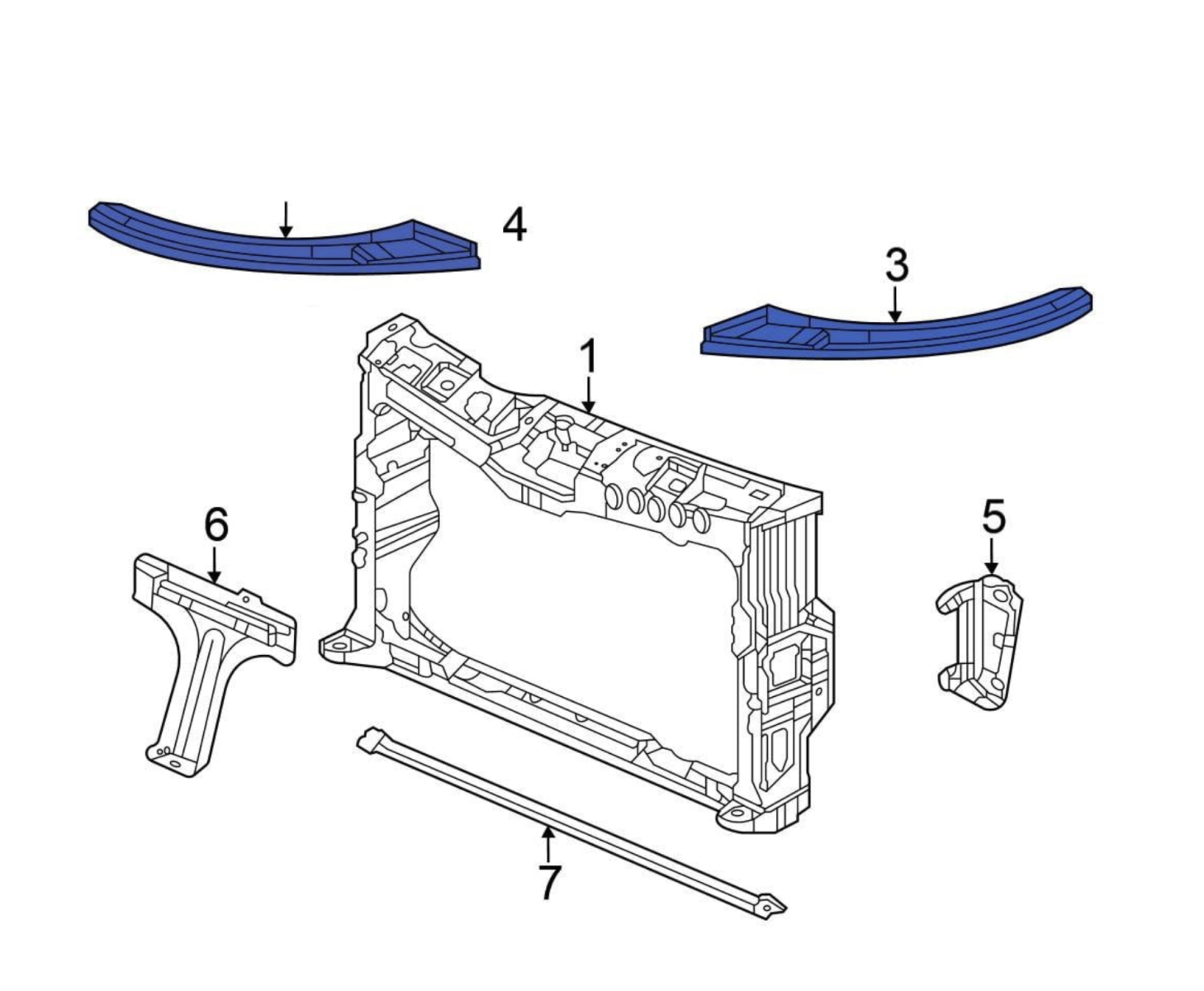 4
3
1
6
5
7