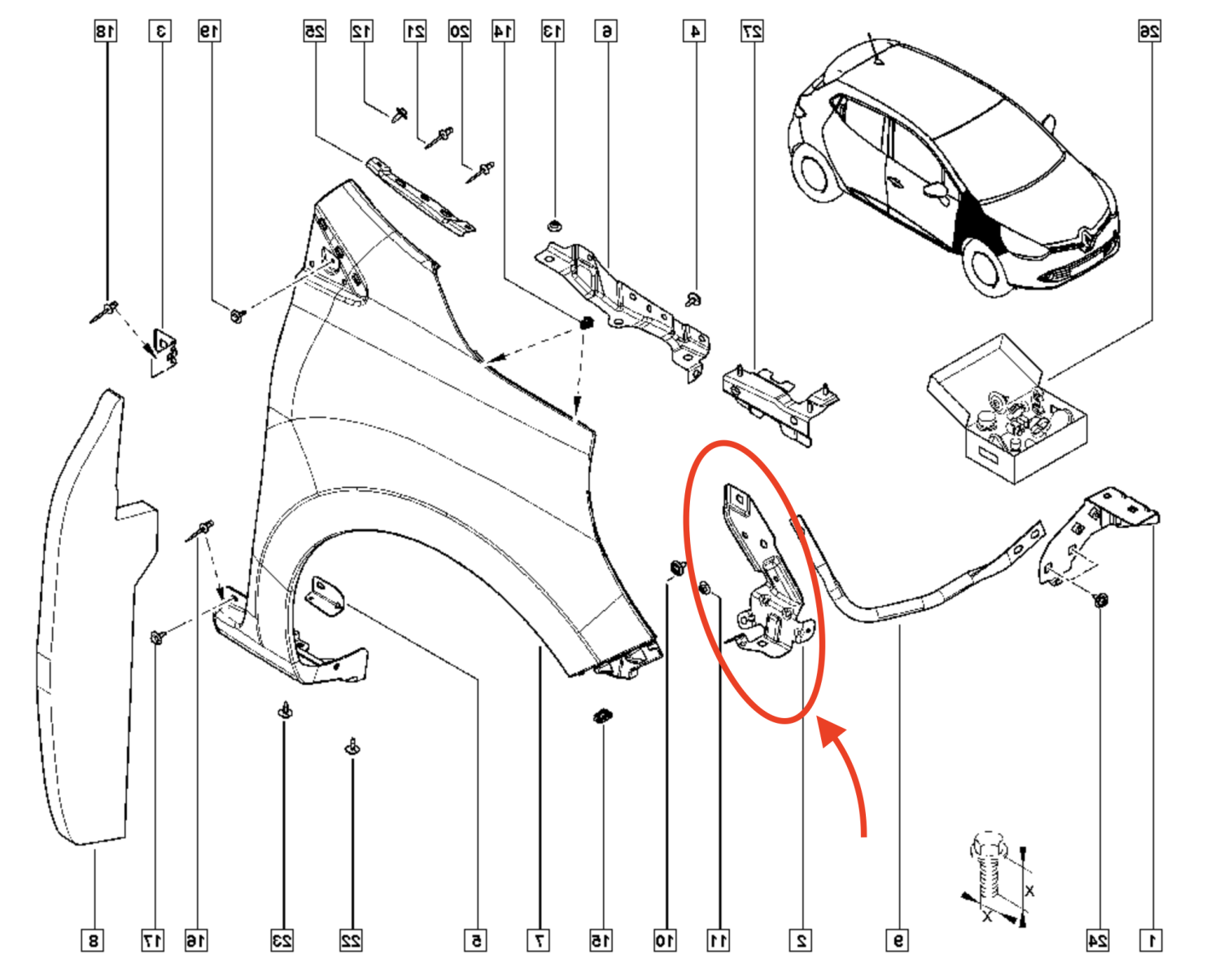 18 3 19 25 12 21 20 14 13 6 4 27 26

D

X

X

8 17 16 23 22 5 7 15 10 11 2 9 24 1