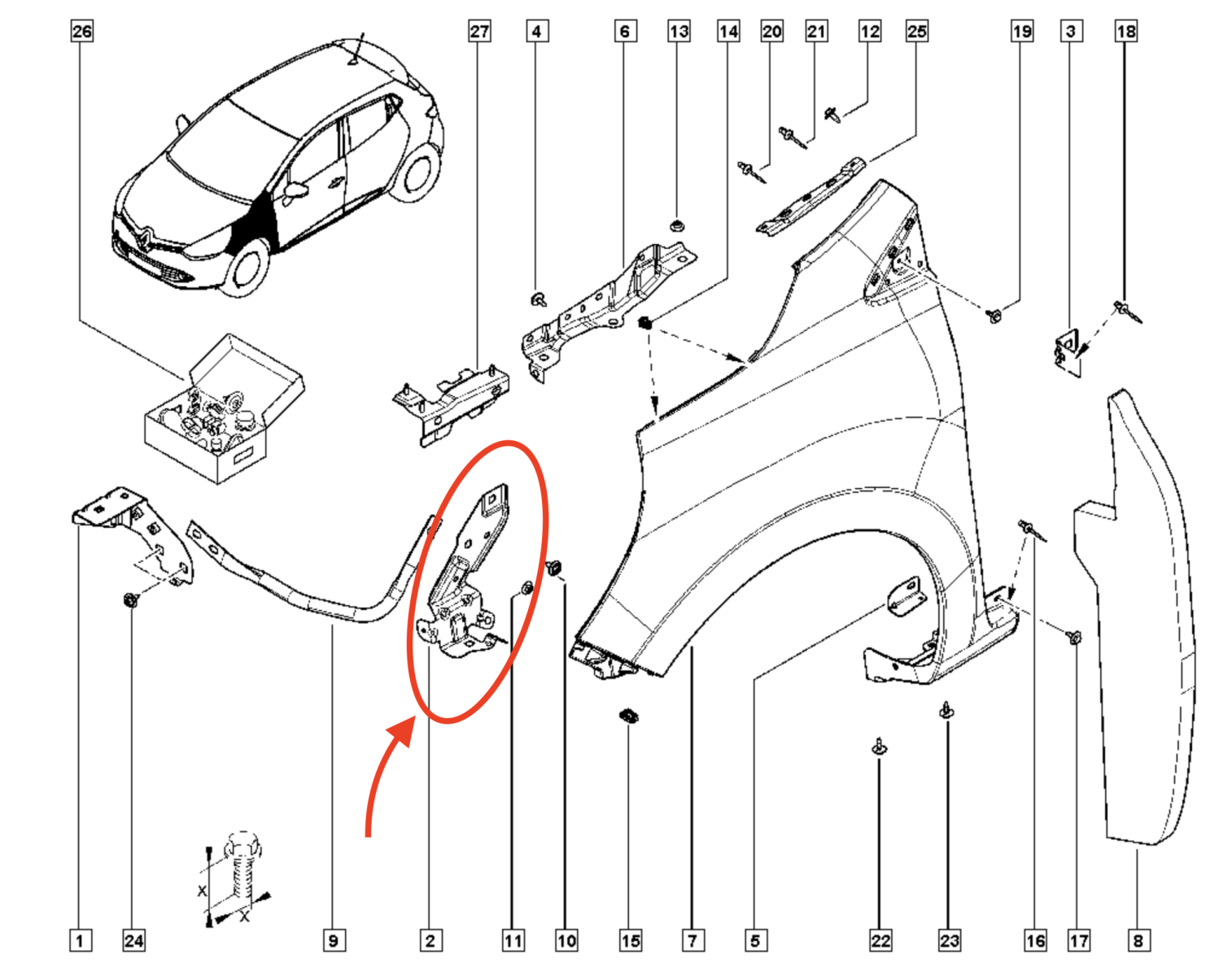 26 27 4 6 13 14 20 21 12 25 19 3 18

X
X

1 24 9 2 11 10 15 7 5 22 23 16 17 8