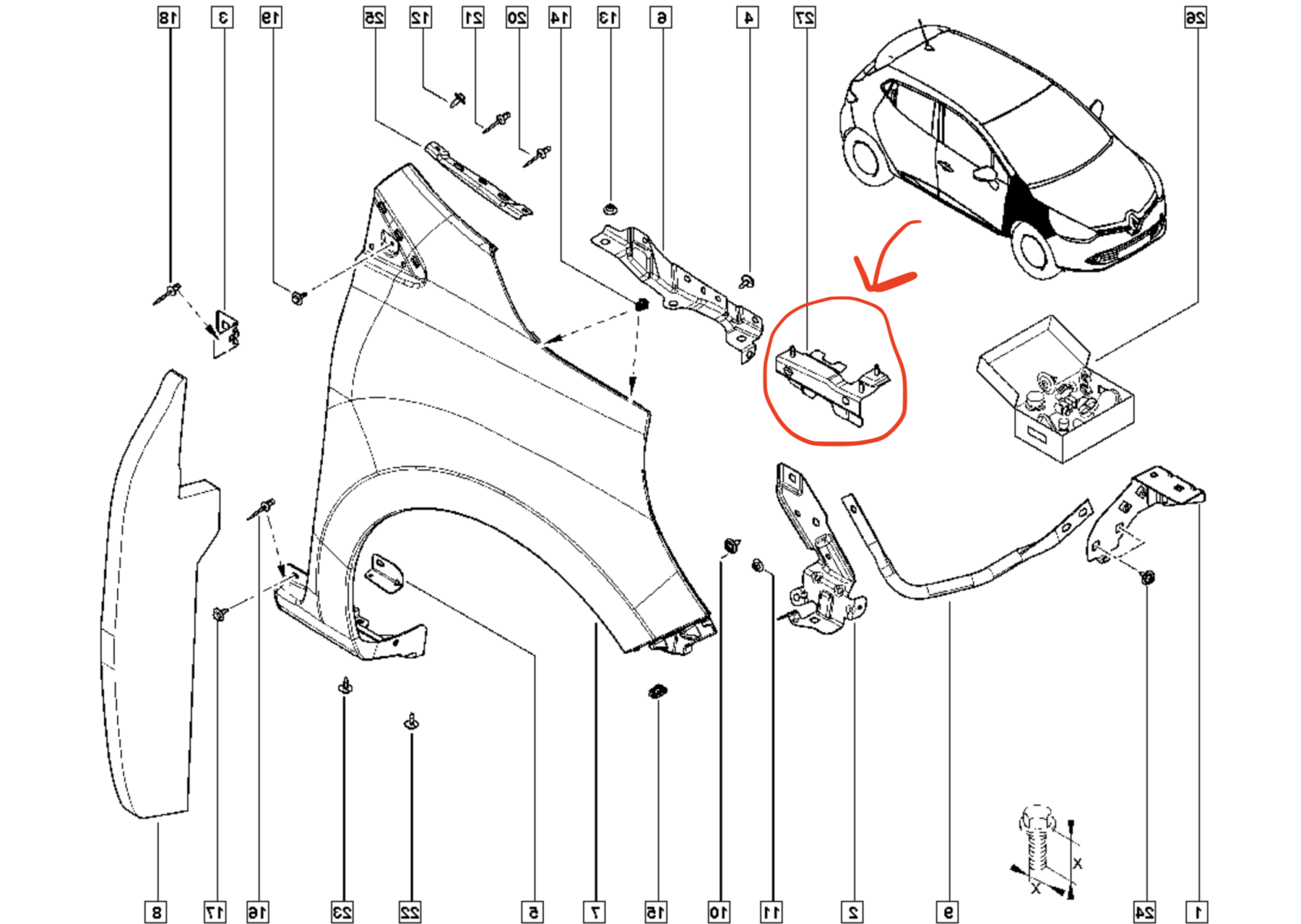 18 3 19 25 12 21 20 14 13 6 4 27 26

X
X

8 17 16 23 22 5 7 15 10 11 2 9 24 1