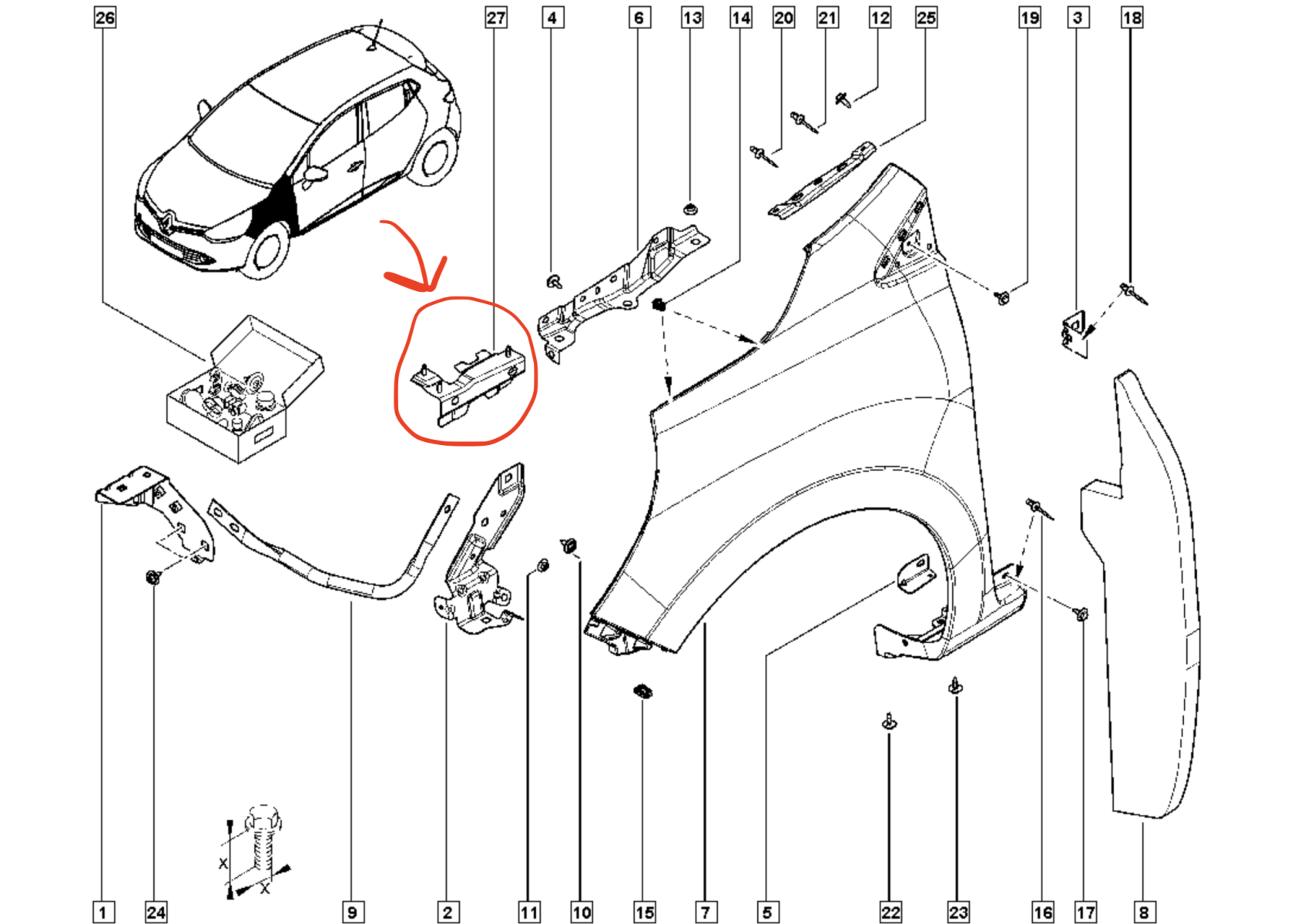 26 27 4 6 13 14 20 21 12 25 19 3 18

X
X

1 24 9 2 11 10 15 7 5 22 23 16 17 8