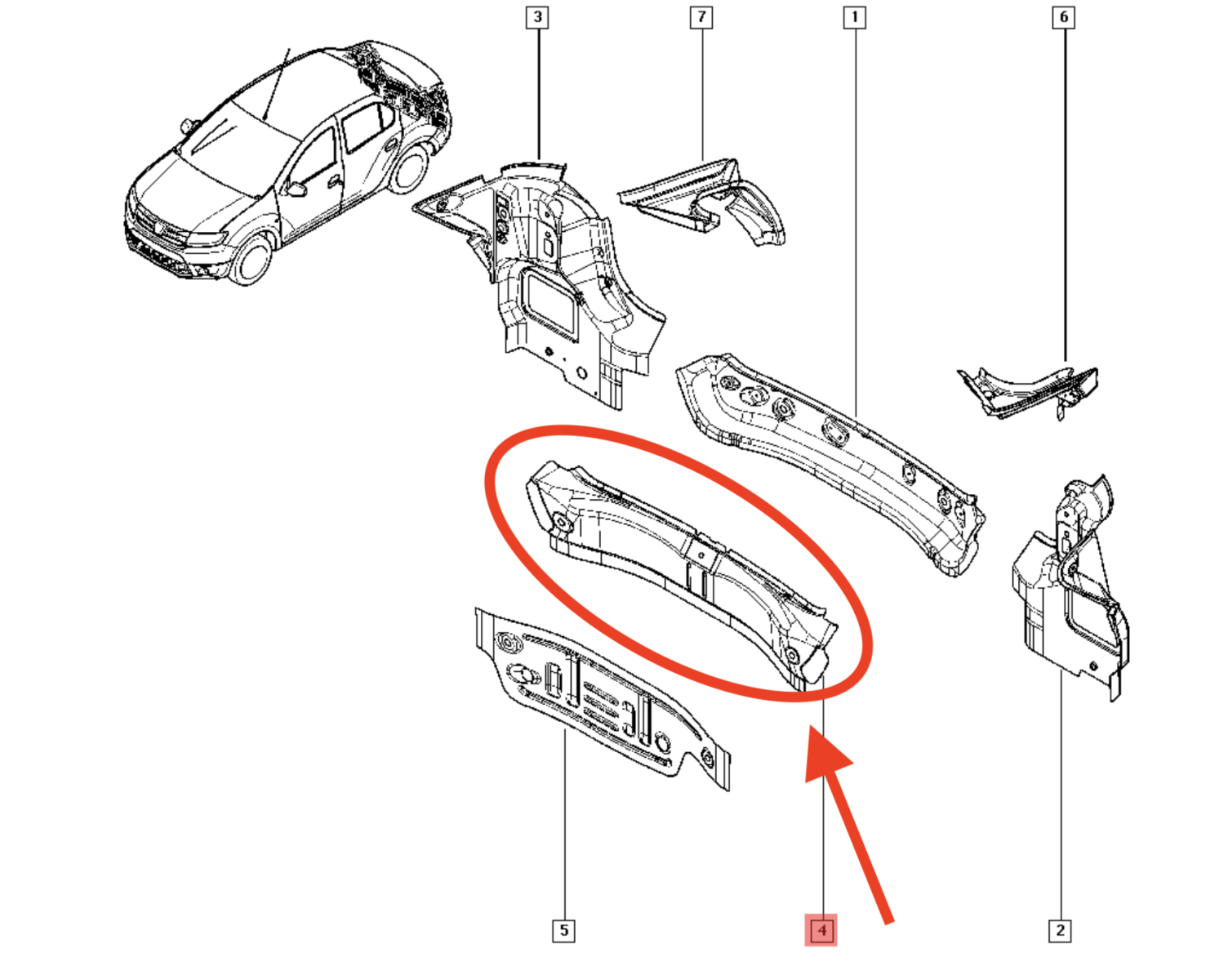 3
7
1
6
5
4
2